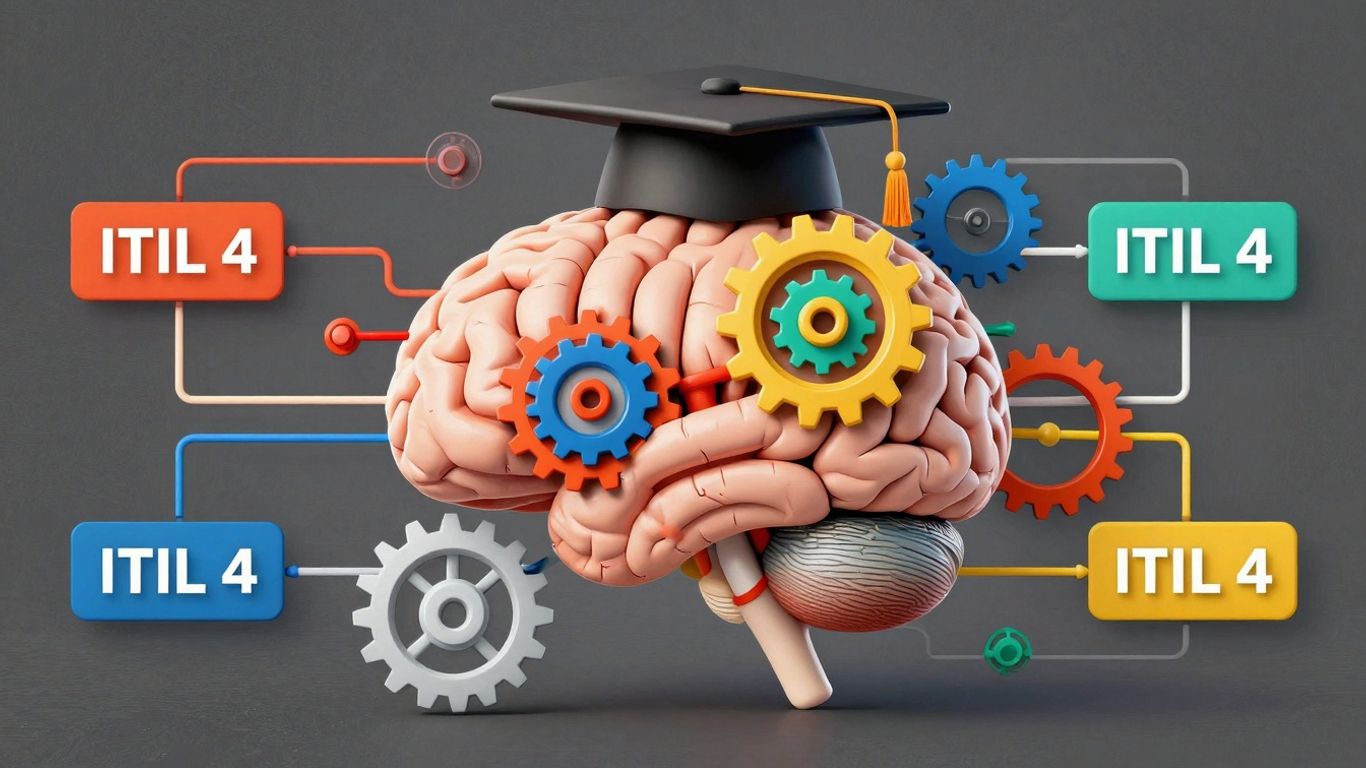 ITIL 4

ITIL 4

ITIL 4

ITIL 4