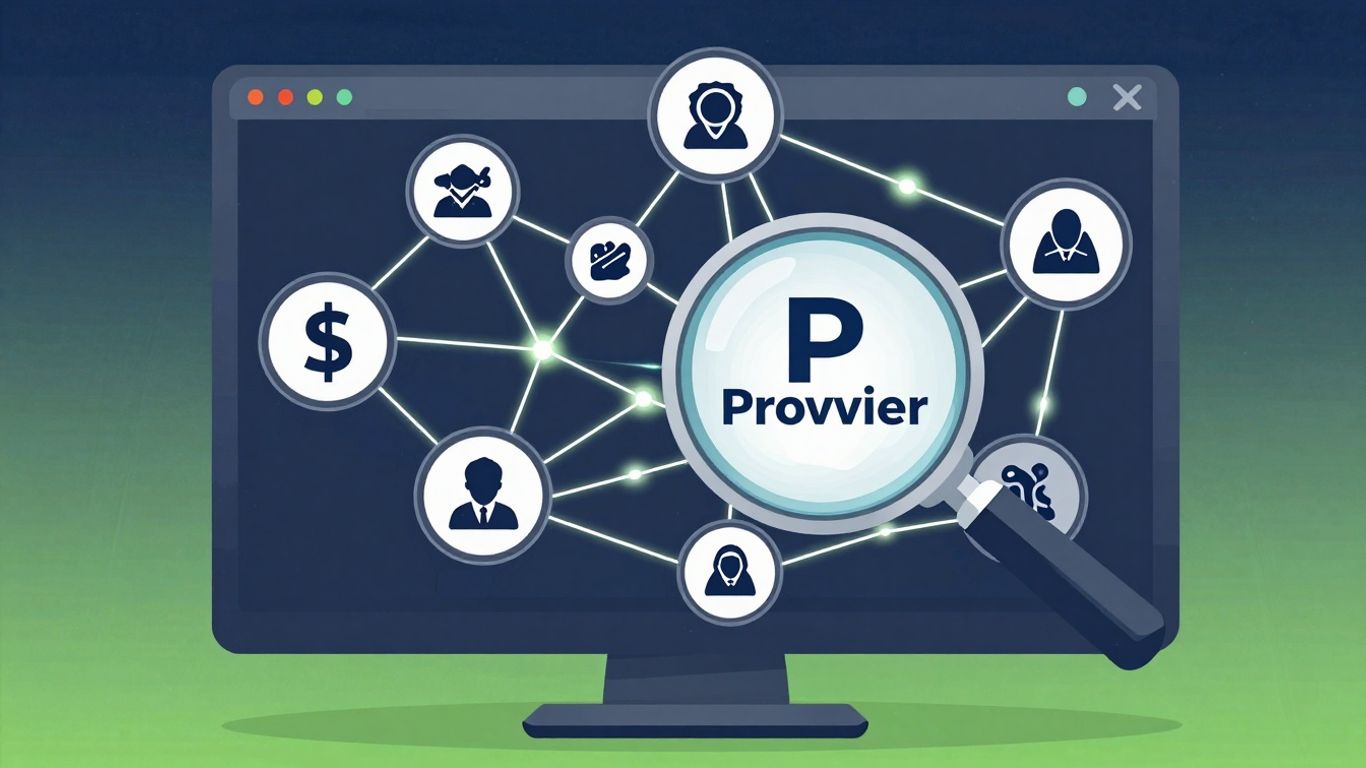 $

P
Provvier