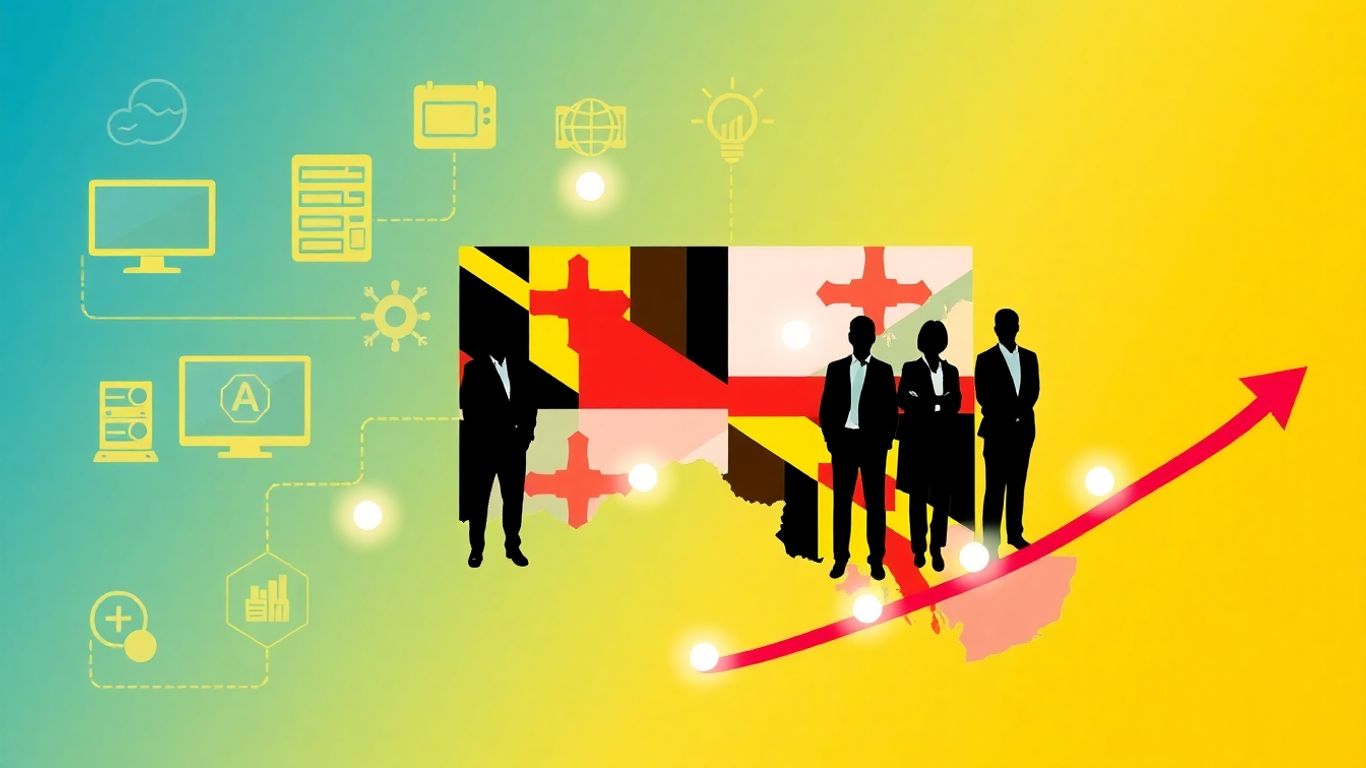 A