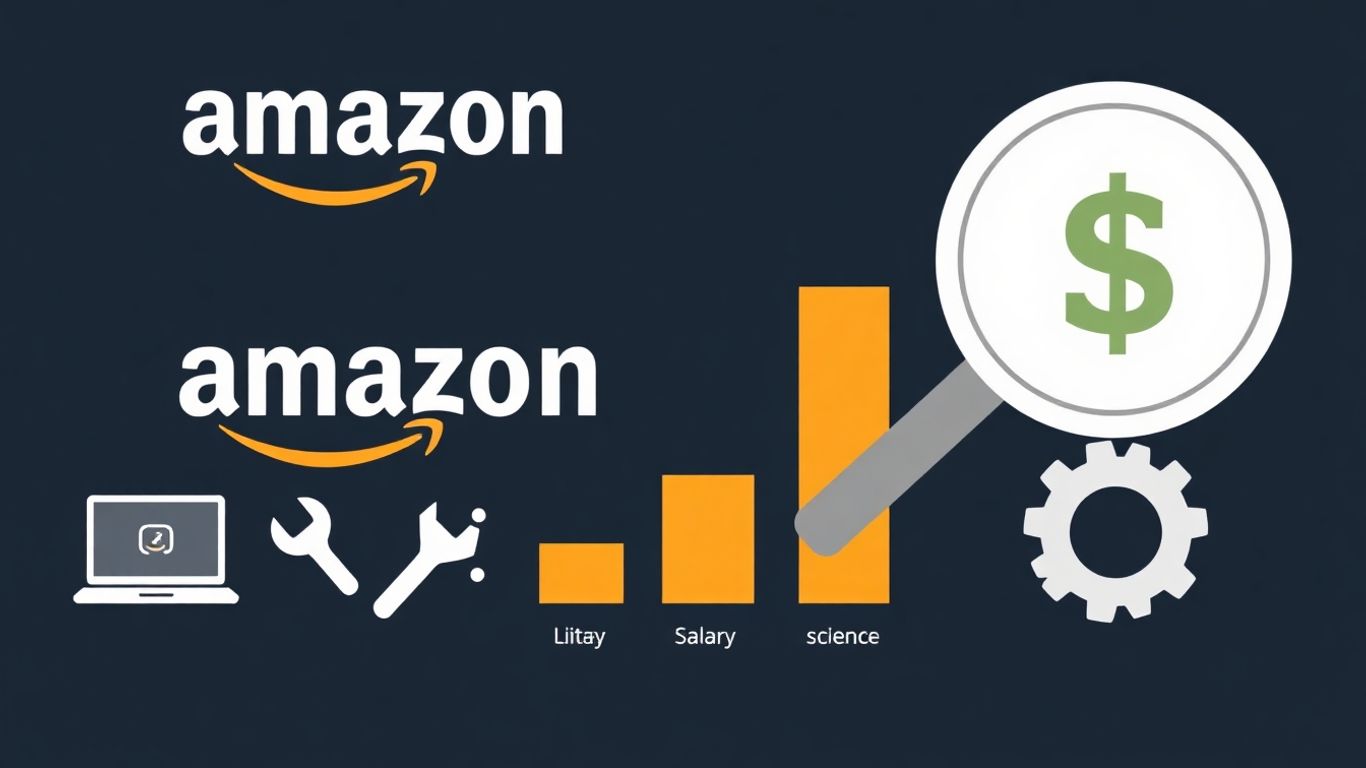 amazon

amazon

$

Liitay

Salary

science